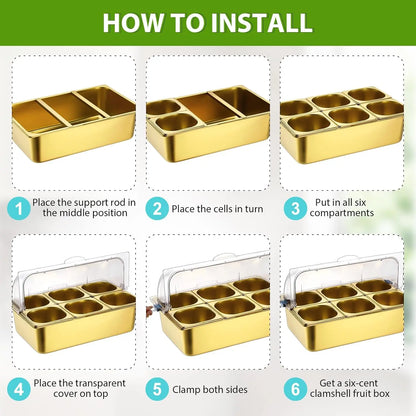 HOW TO INSTALL

1 Place the support rod in the middle position

2 Place the cells in turn

3 Put in all six compartments

4 Place the transparent cover on top

5 Clamp both sides

6 Get a six-cent clamshell fruit box